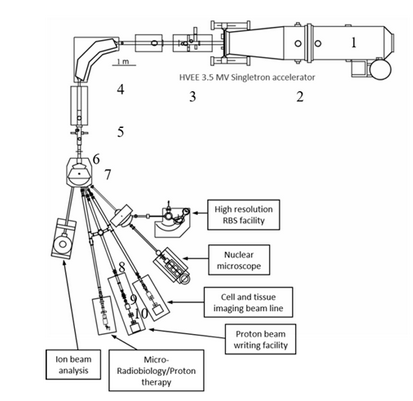 1

1 m

HVEE 3.5 MV Singletron accelerator

4

3

2

5

6

7

High resolution RBS facility

Nuclear microscope

8

9

10

Cell and tissue imaging beam line

Proton beam writing facility

Ion beam analysis

Micro-Radiobiology/Proton therapy